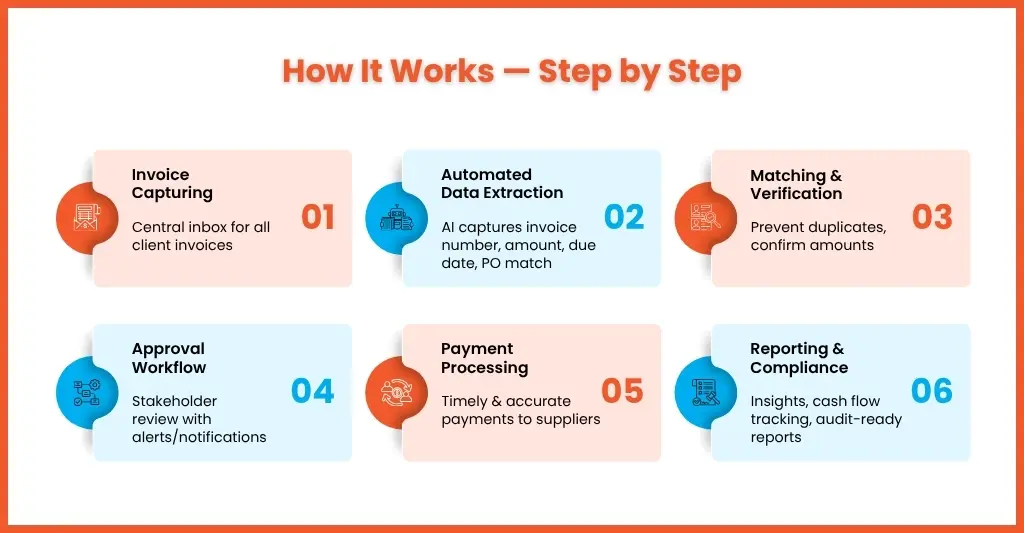 How It Works — Step by Step

Invoice Capturing
Central inbox for all client invoices
01

Automated Data Extraction
AI captures invoice number, amount, due date, PO match
02

Matching & Verification
Prevent duplicates, confirm amounts
03

Approval Workflow
Stakeholder review with alerts/notifications
04

Payment Processing
Timely & accurate payments to suppliers
05

Reporting & Compliance
Insights, cash flow tracking, audit-ready reports
06